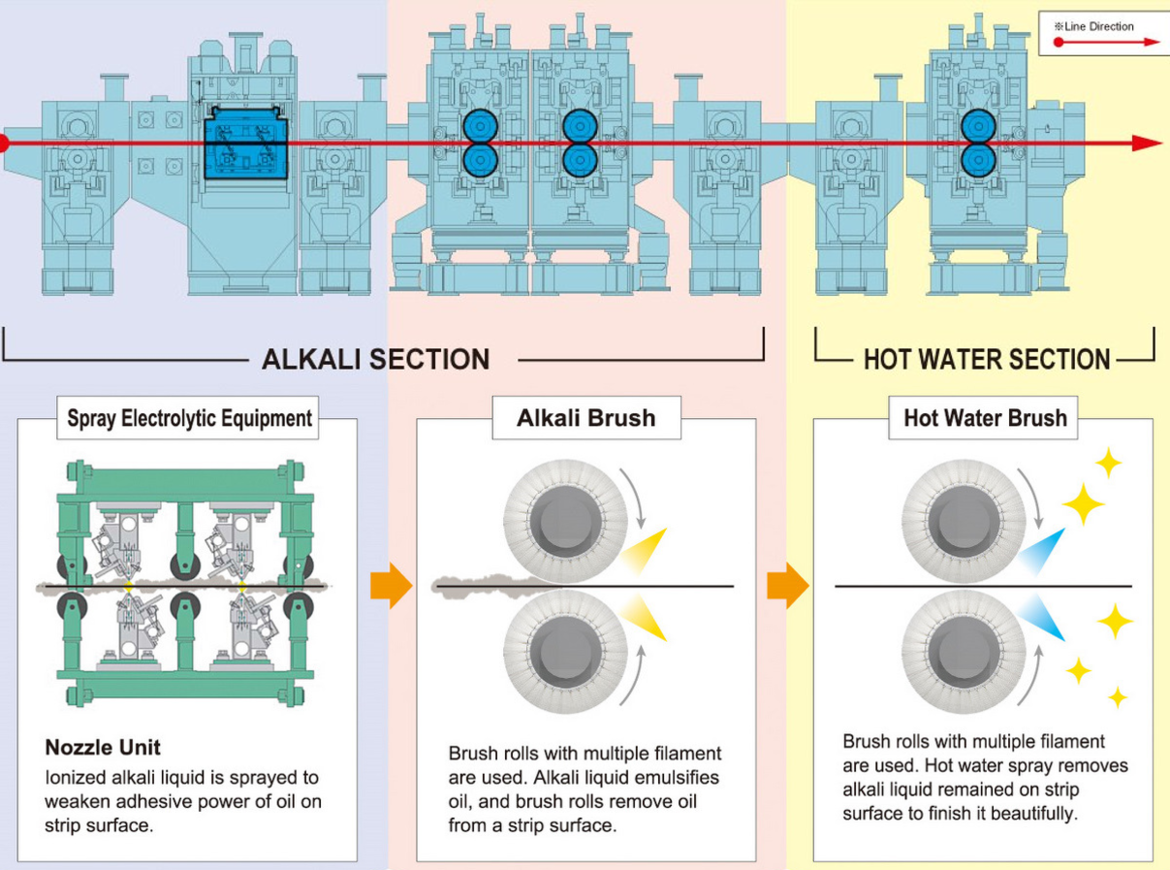 ※Line Direction

ALKALI SECTION

HOT WATER SECTION

Spray Electrolytic Equipment

Nozzle Unit
Ionized alkali liquid is sprayed to weaken adhesive power of oil on strip surface.

Alkali Brush

Brush rolls with multiple filament are used. Alkali liquid emulsifies oil, and brush rolls remove oil from a strip surface.

Hot Water Brush

Brush rolls with multiple filament are used. Hot water spray removes alkali liquid remained on strip surface to finish it beautifully.